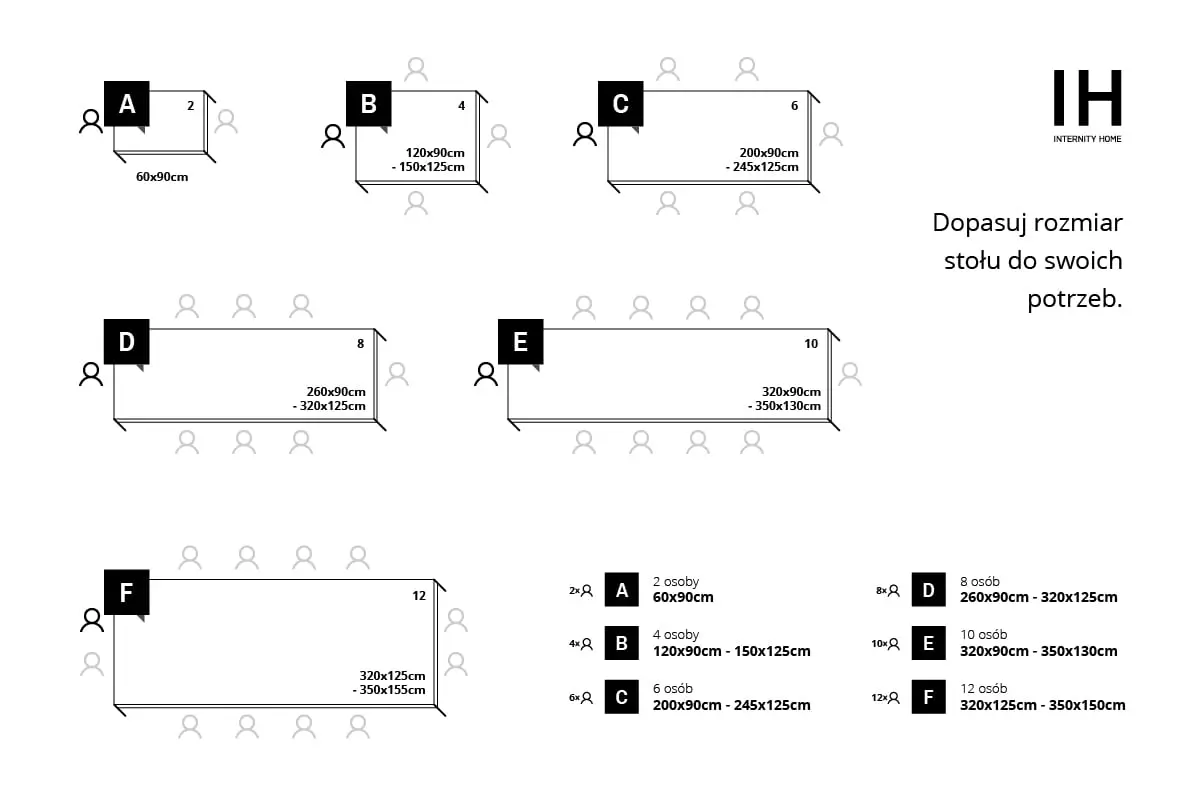 A
2
60x90cm

B
4
120x90cm
- 150x125cm

C
6
200x90cm
- 245x125cm

IH
INTERNITY HOME

Dopasuj rozmiar stołu do swoich potrzeb.

D
8
260x90cm
- 320x125cm

E
10
320x90cm
- 350x130cm

F
12
320x125cm
- 350x155cm

2x A 2 osoby
60x90cm

4x B 4 osoby
120x90cm - 150x125cm

6x C 6 osób
200x90cm - 245x125cm

8x D 8 osób
260x90cm - 320x125cm

10x E 10 osób
320x90cm - 350x130cm

12x F 12 osób
320x125cm - 350x150cm